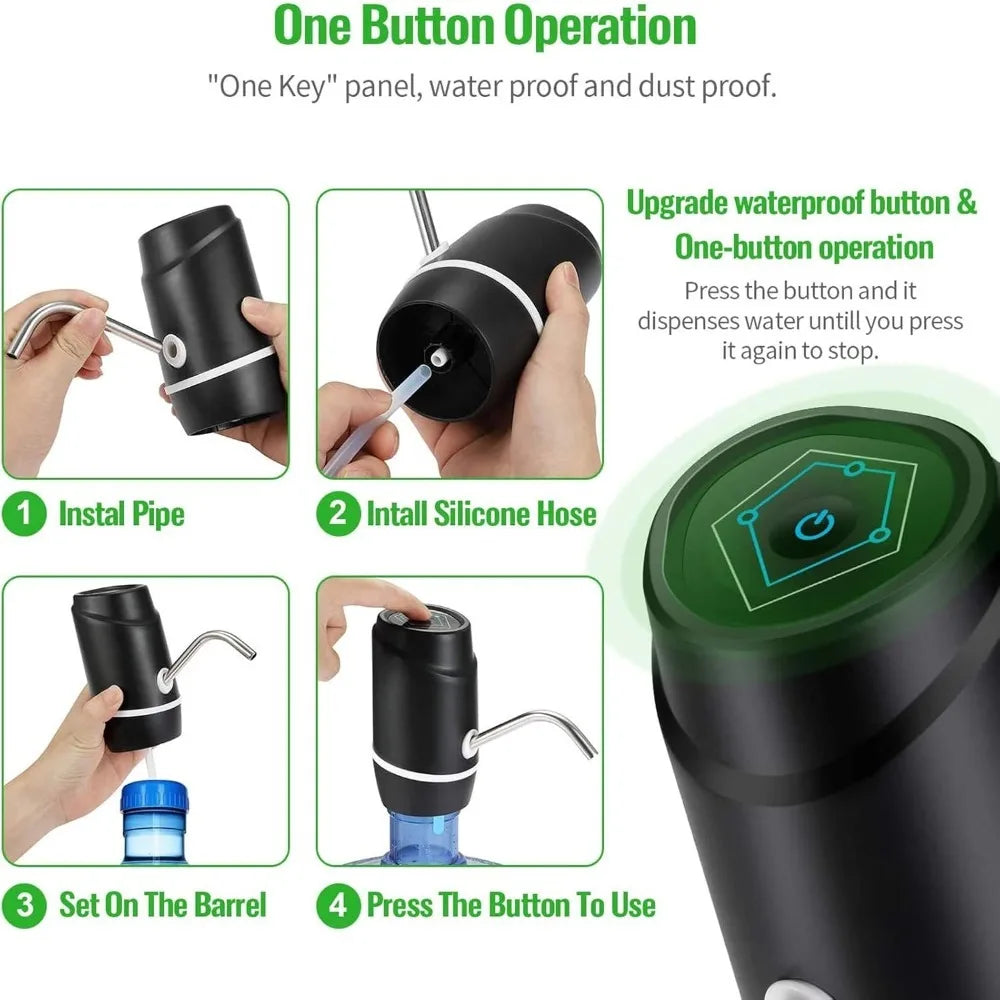 One Button Operation

"One Key" panel, water proof and dust proof.

Upgrade waterproof button & One-button operation

Press the button and it dispenses water untill you press it again to stop.

1 Instal Pipe

2 Intall Silicone Hose

3 Set On The Barrel

4 Press The Button To Use