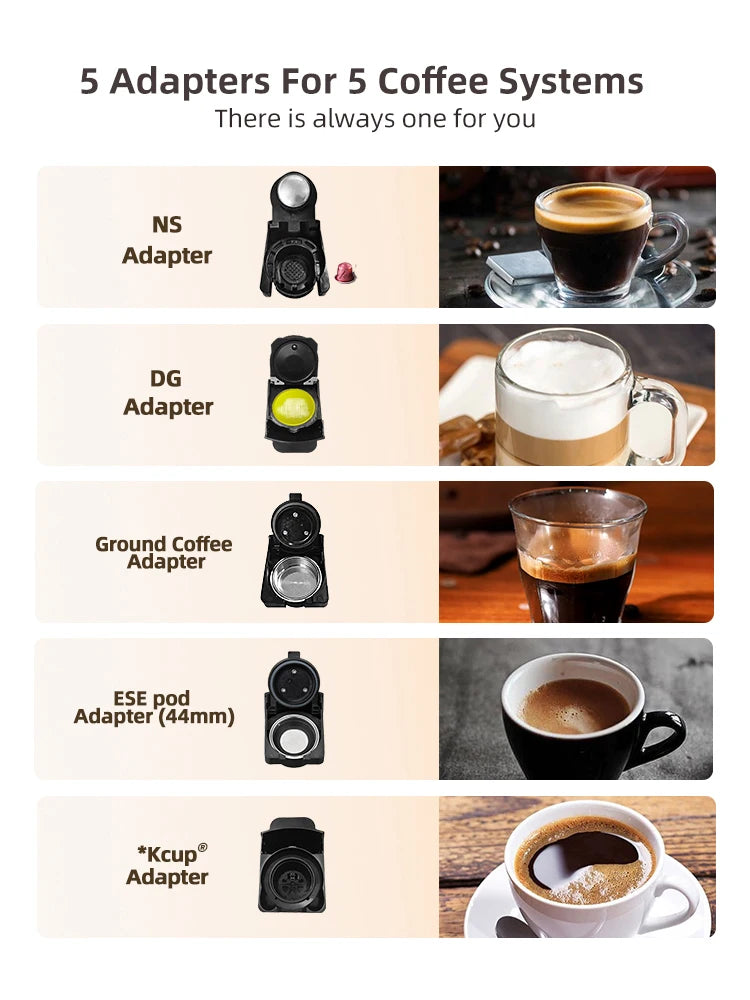 5 Adapters For 5 Coffee Systems
There is always one for you

NS Adapter

DG Adapter

Ground Coffee Adapter

ESE pod Adapter (44mm)

*Kcup® Adapter